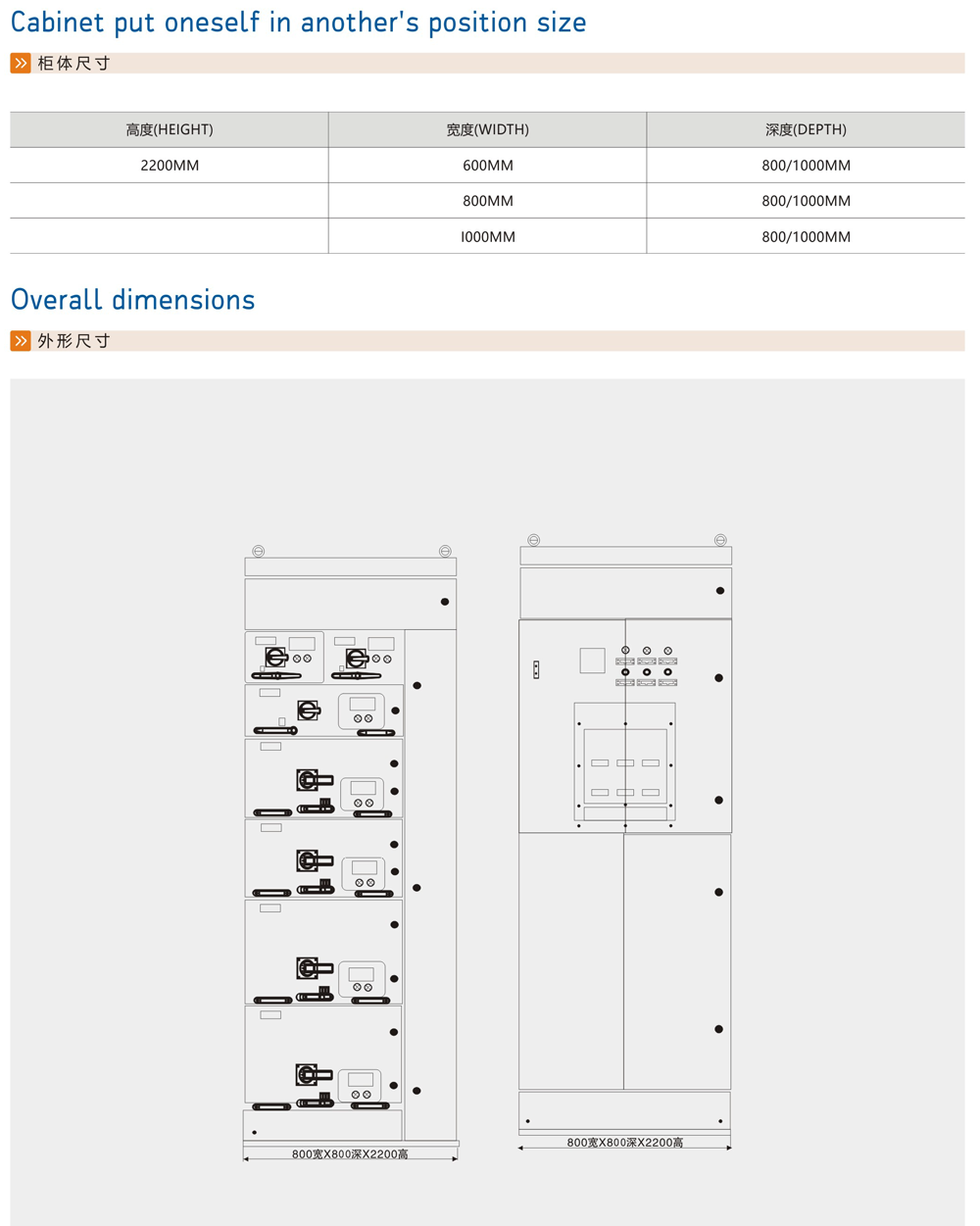 Cabinet put oneself in another's position size

柜体尺寸

| 高度(HEIGHT) | 宽度(WIDTH) | 深度(DEPTH) |
|---|---|---|
| 2200MM | 600MM | 800/1000MM |
| | 800MM | 800/1000MM |
| | I000MM | 800/1000MM |

Overall dimensions

外形尺寸

800宽X800深X2200高

800宽X800深X2200高